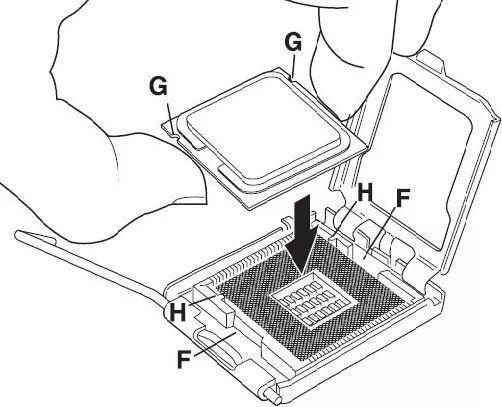 G
G
H
F
H
F